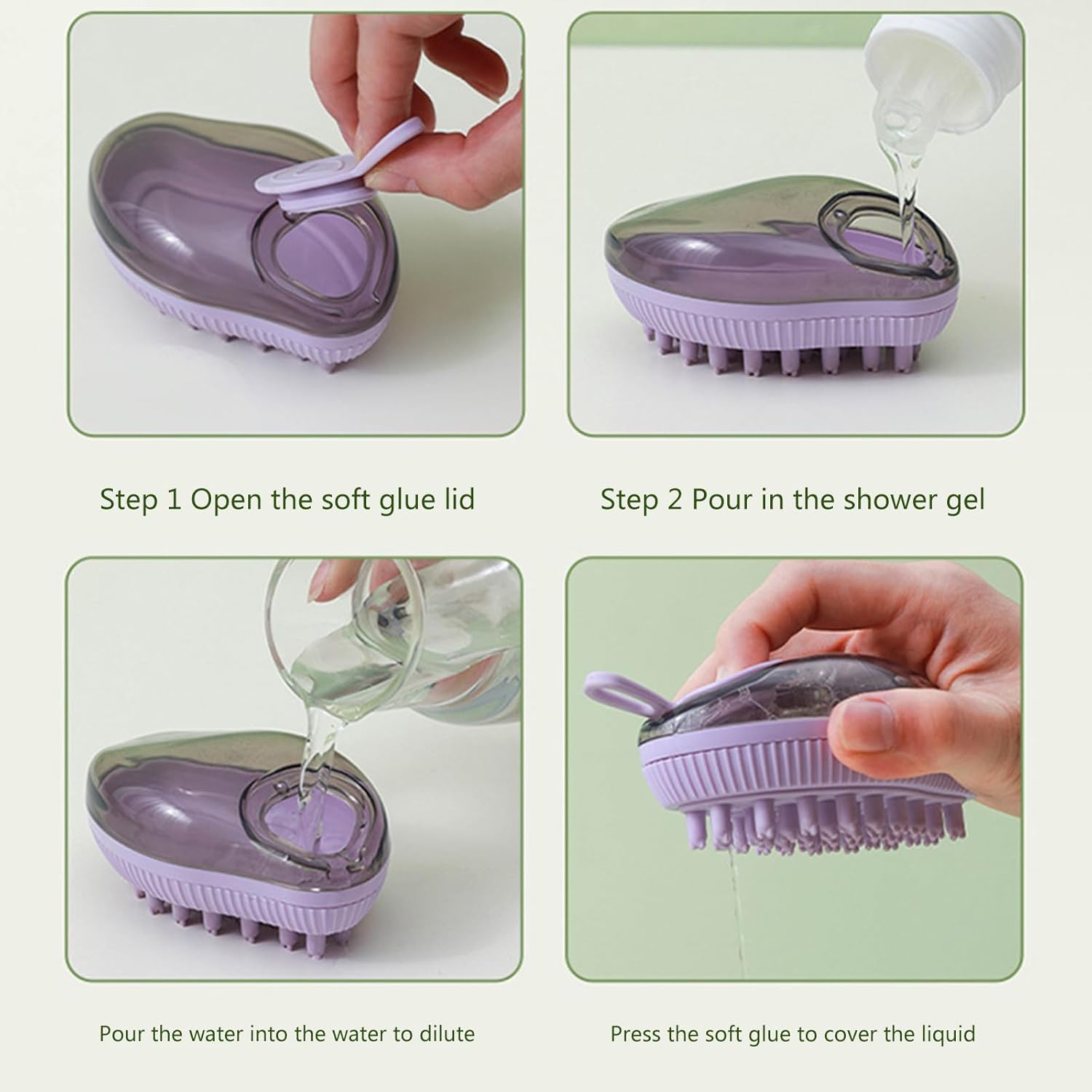 Step 1 Open the soft glue lid

Step 2 Pour in the shower gel

Pour the water into the water to dilute

Press the soft glue to cover the liquid