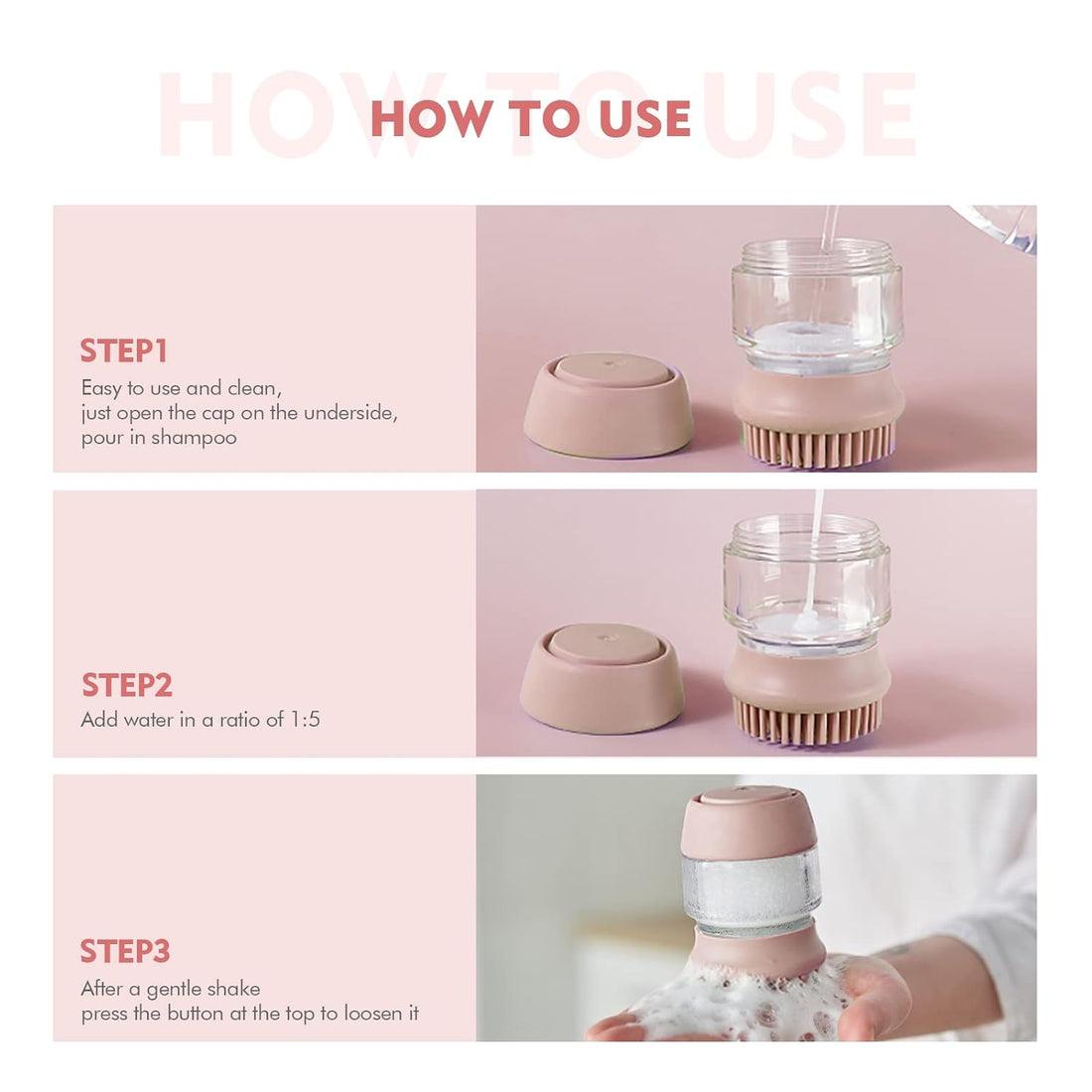 HOW TO USE

HOW TO USE

STEP1
Easy to use and clean, just open the cap on the underside, pour in shampoo

STEP2
Add water in a ratio of 1:5

STEP3
After a gentle shake press the button at the top to loosen it