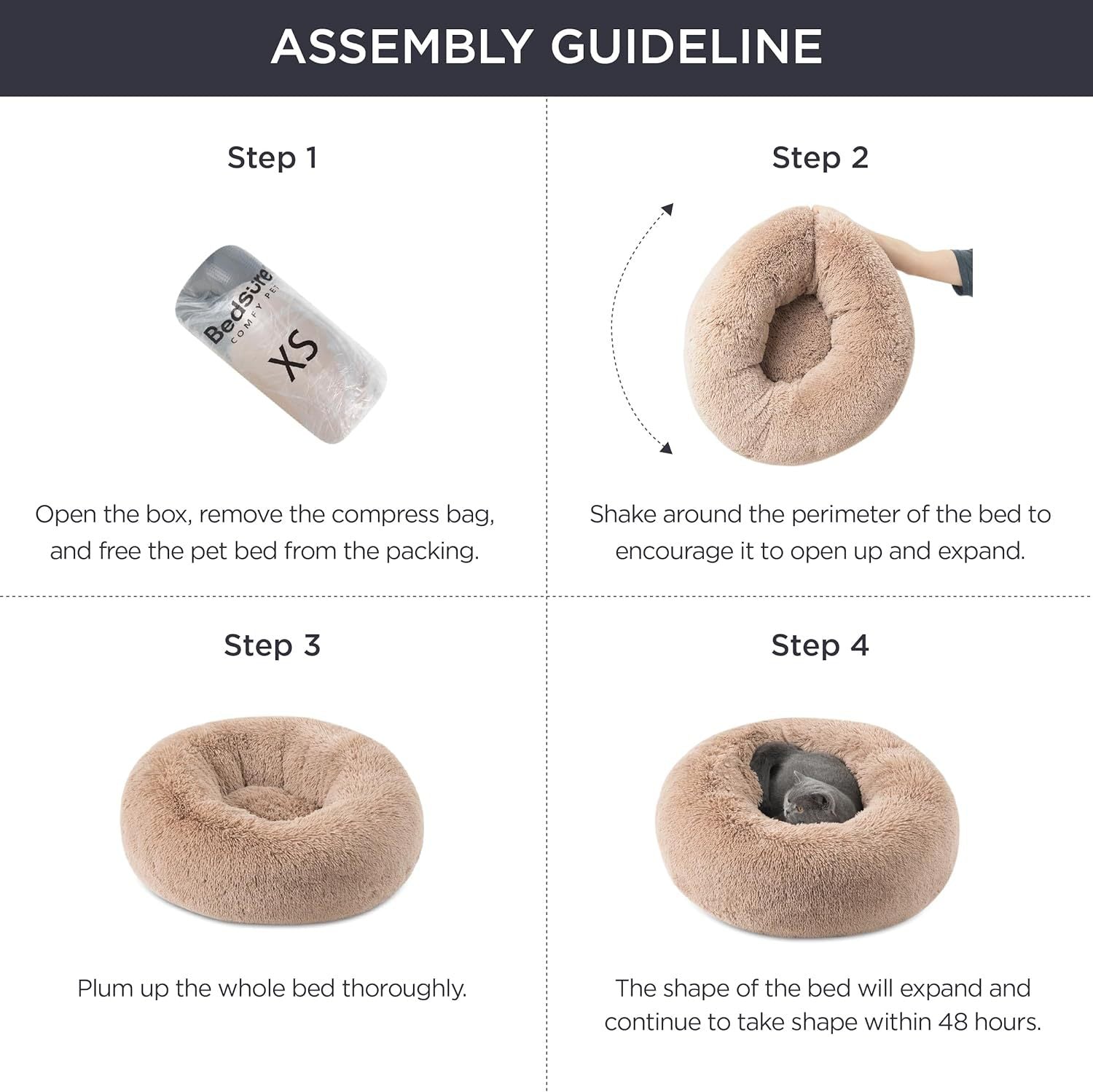 ASSEMBLY GUIDELINE

Step 1

Bedsure
COMFY PET
XS

Open the box, remove the compress bag, and free the pet bed from the packing.

Step 2

Shake around the perimeter of the bed to encourage it to open up and expand.

Step 3

Plum up the whole bed thoroughly.

Step 4

The shape of the bed will expand and continue to take shape within 48 hours.